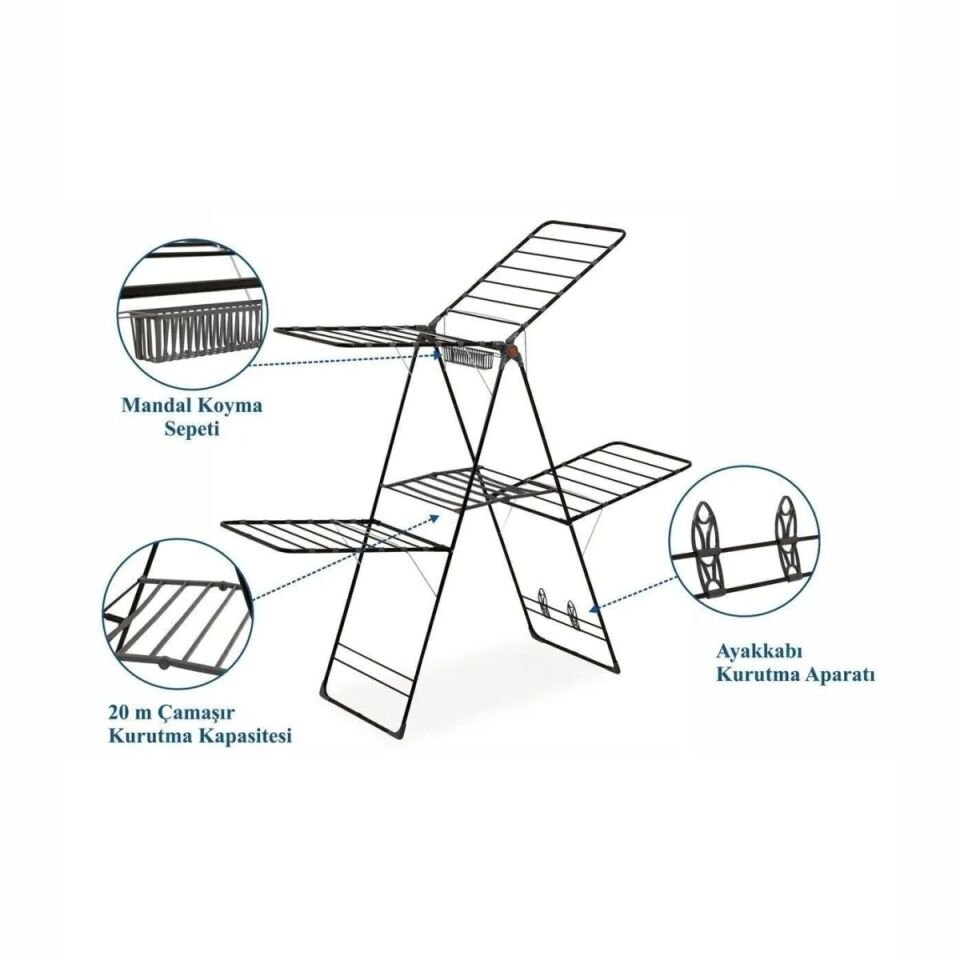 Mandal Koyma Sepeti

20 m Çamaşır Kurutma Kapasitesi

Ayakkabı Kurutma Aparatı