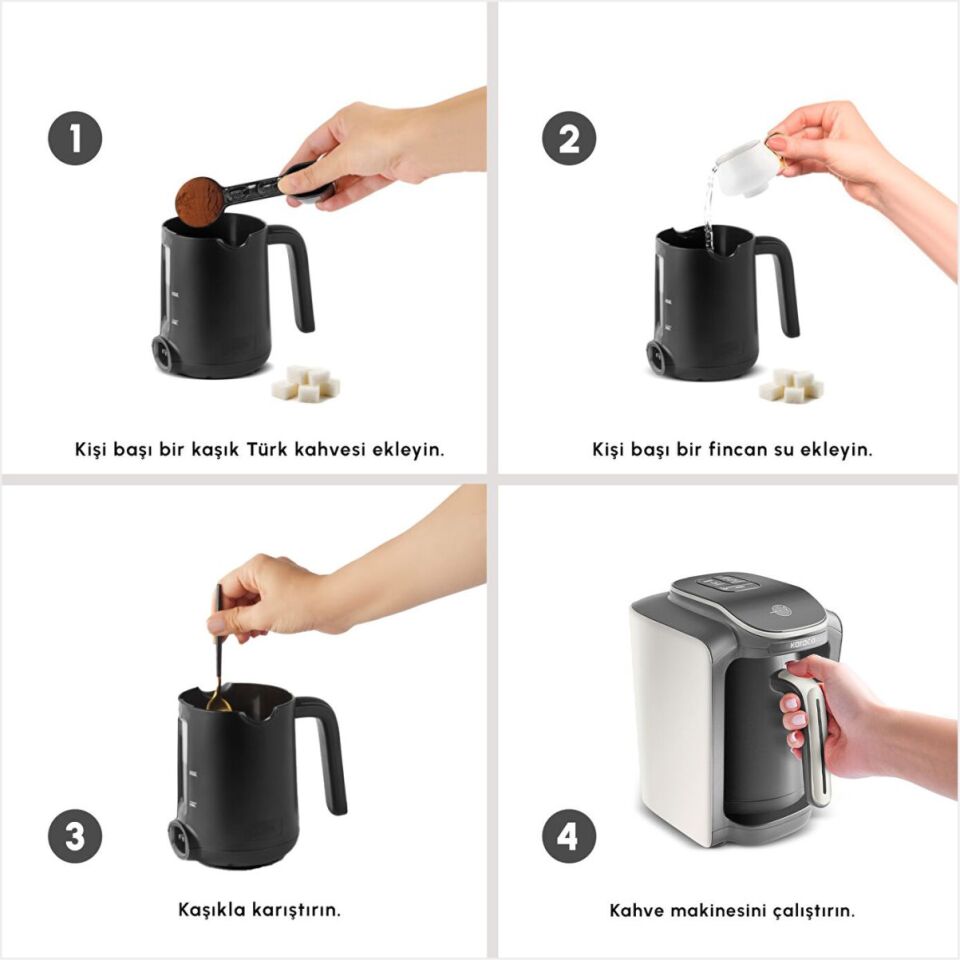 1

Kişi başı bir kaşık Türk kahvesi ekleyin.

2

Kişi başı bir fincan su ekleyin.

3

Kaşıkla karıştırın.

4

Kahve makinesini çalıştırın.