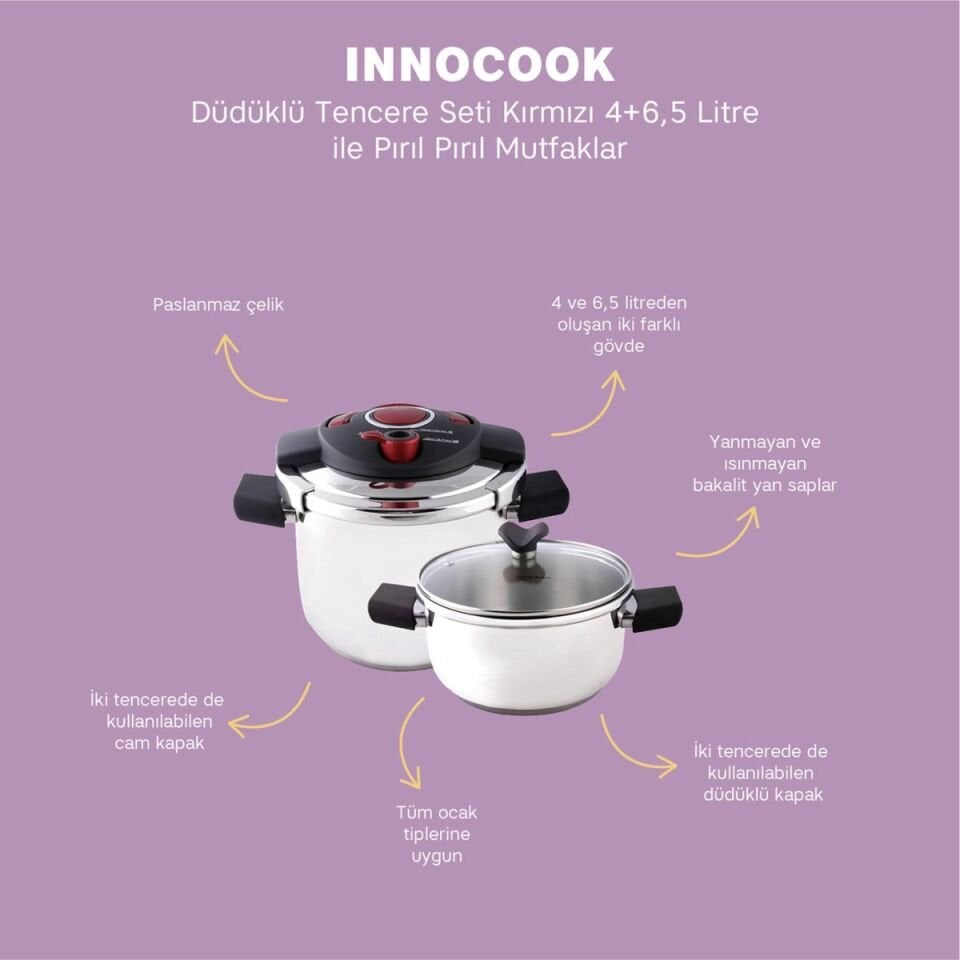 INNOCOOK
Düdüklü Tencere Seti Kırmızı 4+6,5 Litre ile Pırıl Pırıl Mutfaklar

Paslanmaz çelik

4 ve 6,5 litreden oluşan iki farklı gövde

Yanmayan ve ısınmayan bakalit yan saplar

İki tencerede de kullanılabilen cam kapak

Tüm ocak tiplerine uygun

İki tencerede de kullanılabilen düdüklü kapak