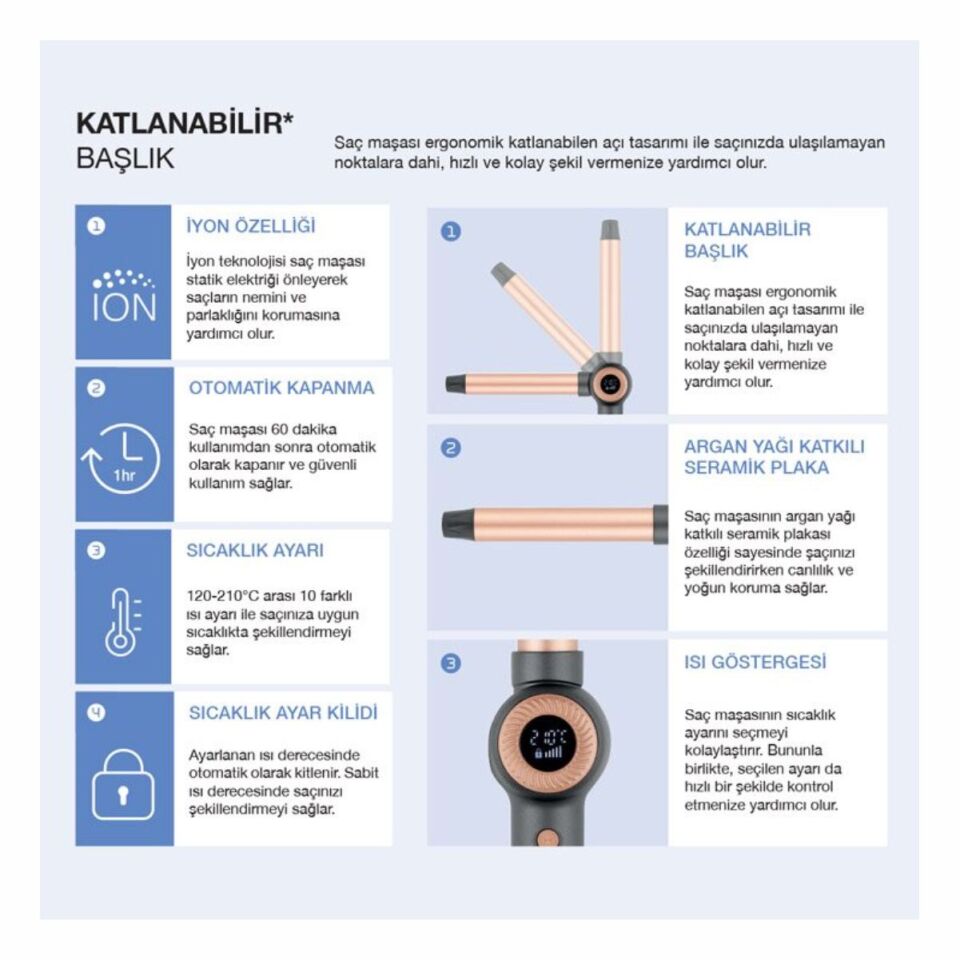 KATLANABİLİR*
BAŞLIK

Saç maşası ergonomik katlanabilen açı tasarımı ile saçınızda ulaşılamayan noktalara dahi, hızlı ve kolay şekil vermenize yardımcı olur.

1
ION
İYON ÖZELLİĞİ
İyon teknolojisi saç maşası statik elektriği önleyerek saçların nemini ve parlaklığını korumasına yardımcı olur.

2
1hr
OTOMATİK KAPANMA
Saç maşası 60 dakika kullanımdan sonra otomatik olarak kapanır ve güvenli kullanım sağlar.

3
SICAKLIK AYARI
120-210°C arası 10 farklı ısı ayarı ile saçınıza uygun sıcaklıkta şekillendirmeyi sağlar.

4
SICAKLIK AYAR KİLİDİ
Ayarlanan ısı derecesinde otomatik olarak kitlenir. Sabit ısı derecesinde saçınızı şekillendirmeyi sağlar.

1
KATLANABİLİR BAŞLIK
Saç maşası ergonomik katlanabilen açı tasarımı ile saçınızda ulaşılamayan noktalara dahi, hızlı ve kolay şekil vermenize yardımcı olur.

2
ARGAN YAĞI KATKILI SERAMİK PLAKA
Saç maşasının argan yağı katkılı seramik plakası özelliği sayesinde saçınızı şekillendirirken canlılık ve yoğun koruma sağlar.

3
210°C
ISI GÖSTERGESİ
Saç maşasının sıcaklık ayarını seçmeyi kolaylaştırır. Bununla birlikte, seçilen ayarı da hızlı bir şekilde kontrol etmenize yardımcı olur.