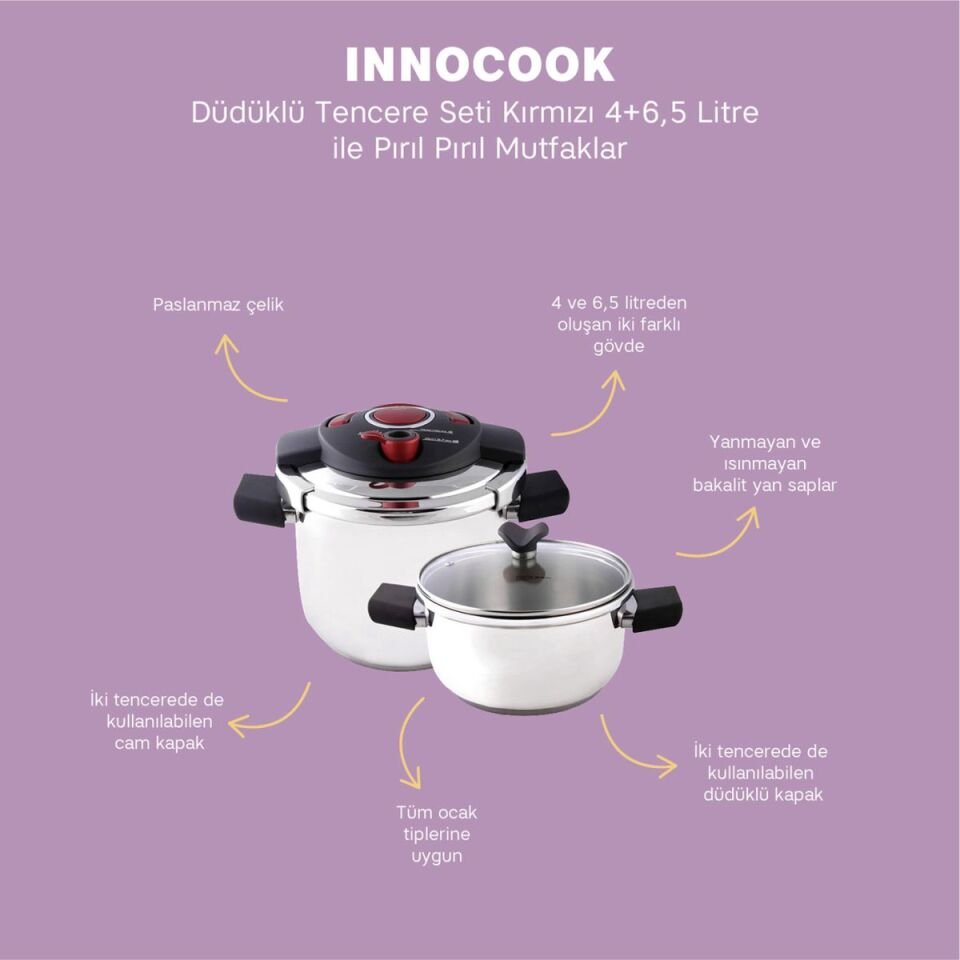 INNOCOOK

Düdüklü Tencere Seti Kırmızı 4+6,5 Litre ile Pırıl Pırıl Mutfaklar

Paslanmaz çelik

4 ve 6,5 litreden oluşan iki farklı gövde

Yanmayan ve ısınmayan bakalit yan saplar

İki tencerede de kullanılabilen cam kapak

Tüm ocak tiplerine uygun

İki tencerede de kullanılabilen düdüklü kapak