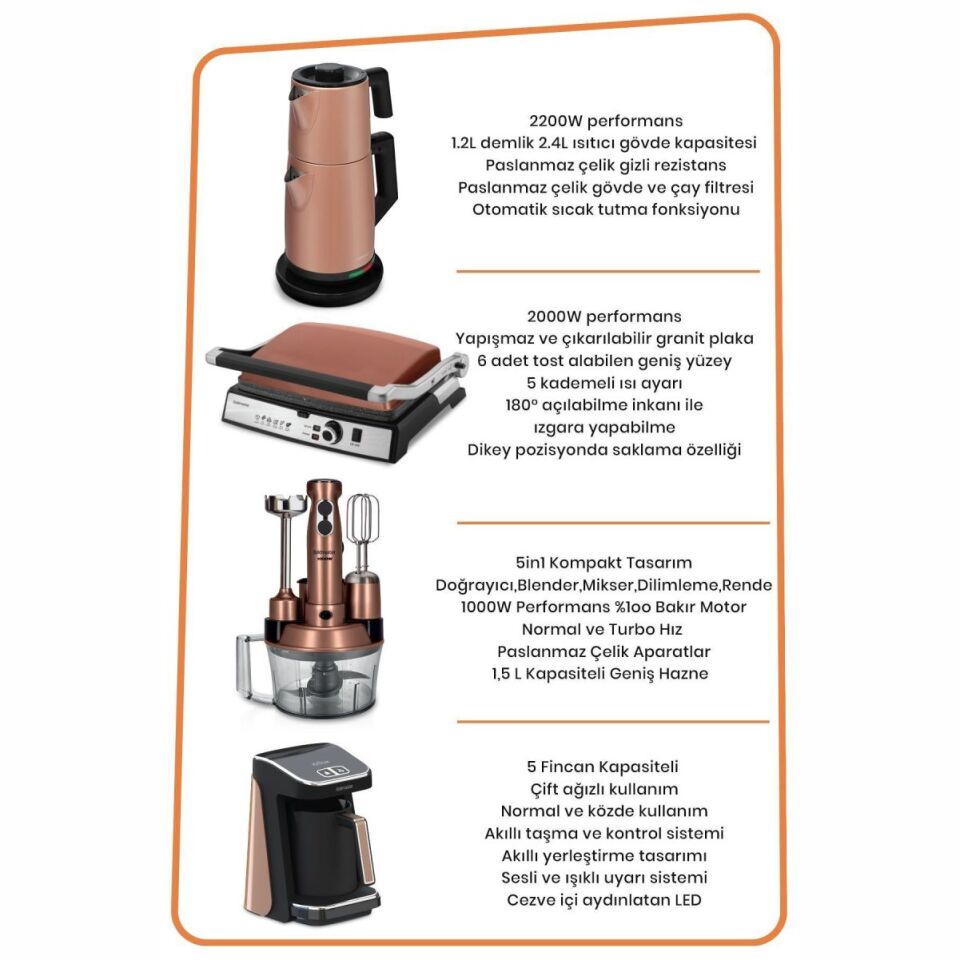 2200W performans
1.2L demlik 2.4L ısıtıcı gövde kapasitesi
Paslanmaz çelik gizli rezistans
Paslanmaz çelik gövde ve çay filtresi
Otomatik sıcak tutma fonksiyonu

2000W performans
Yapışmaz ve çıkarılabilir granit plaka
6 adet tost alabilen geniş yüzey
5 kademeli ısı ayarı
180º açılabilme inkanı ile
ızgara yapabilme
Dikey pozisyonda saklama özelliği

5in1 Kompakt Tasarım
Doğrayıcı,Blender,Mikser,Dilimleme,Rende
1000W Performans %100 Bakır Motor
Normal ve Turbo Hız
Paslanmaz Çelik Aparatlar
1,5 L Kapasiteli Geniş Hazne

5 Fincan Kapasiteli
Çift ağızlı kullanım
Normal ve közde kullanım
Akıllı taşma ve kontrol sistemi
Akıllı yerleştirme tasarımı
Sesli ve ışıklı uyarı sistemi
Cezve içi aydınlatan LED